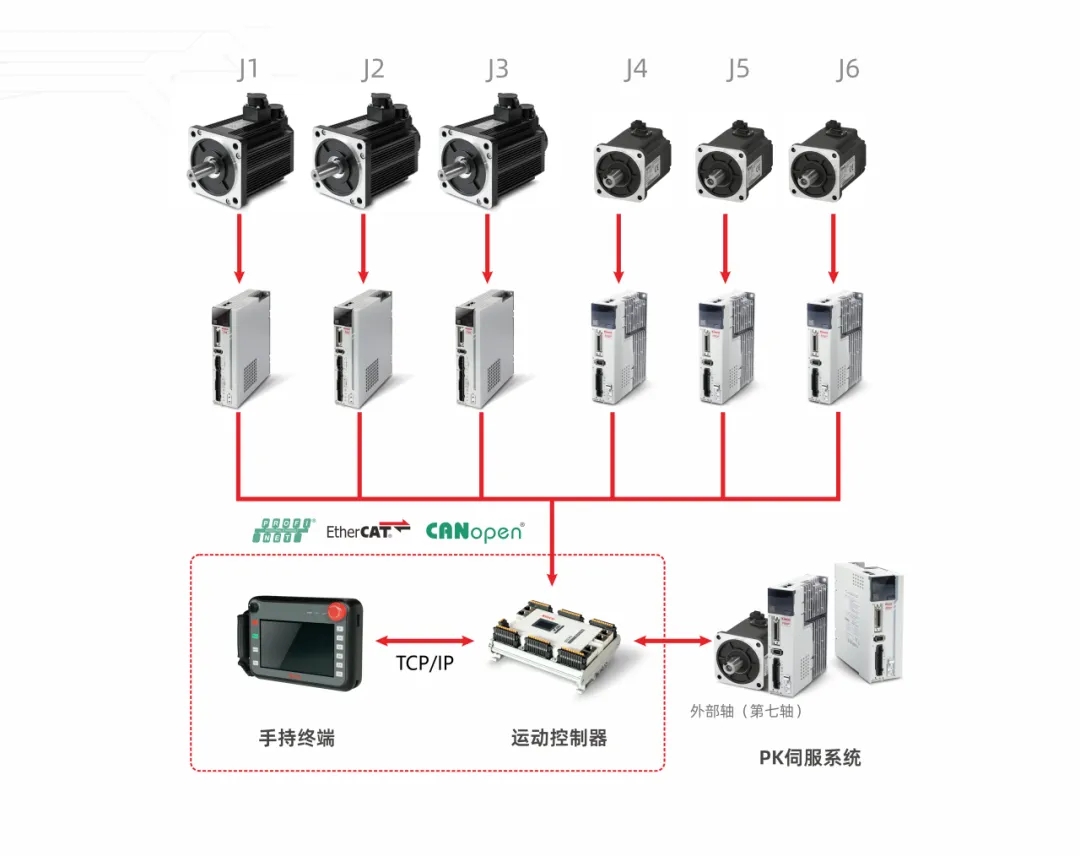 J1 J2 J3 J4 J5 J6

PROFI NET EtherCAT CANopen

TCP/IP

手持终端

运动控制器

外部轴（第七轴）

PK伺服系统